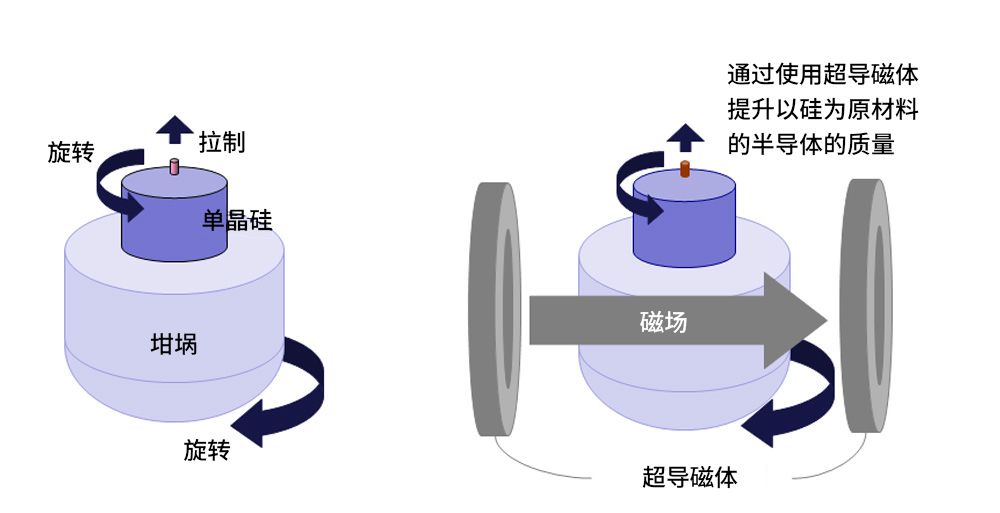 旋转
拉制
单晶硅
坩埚
旋转

通过使用超导磁体提升以硅为原材料的半导体的质量
磁场
超导磁体